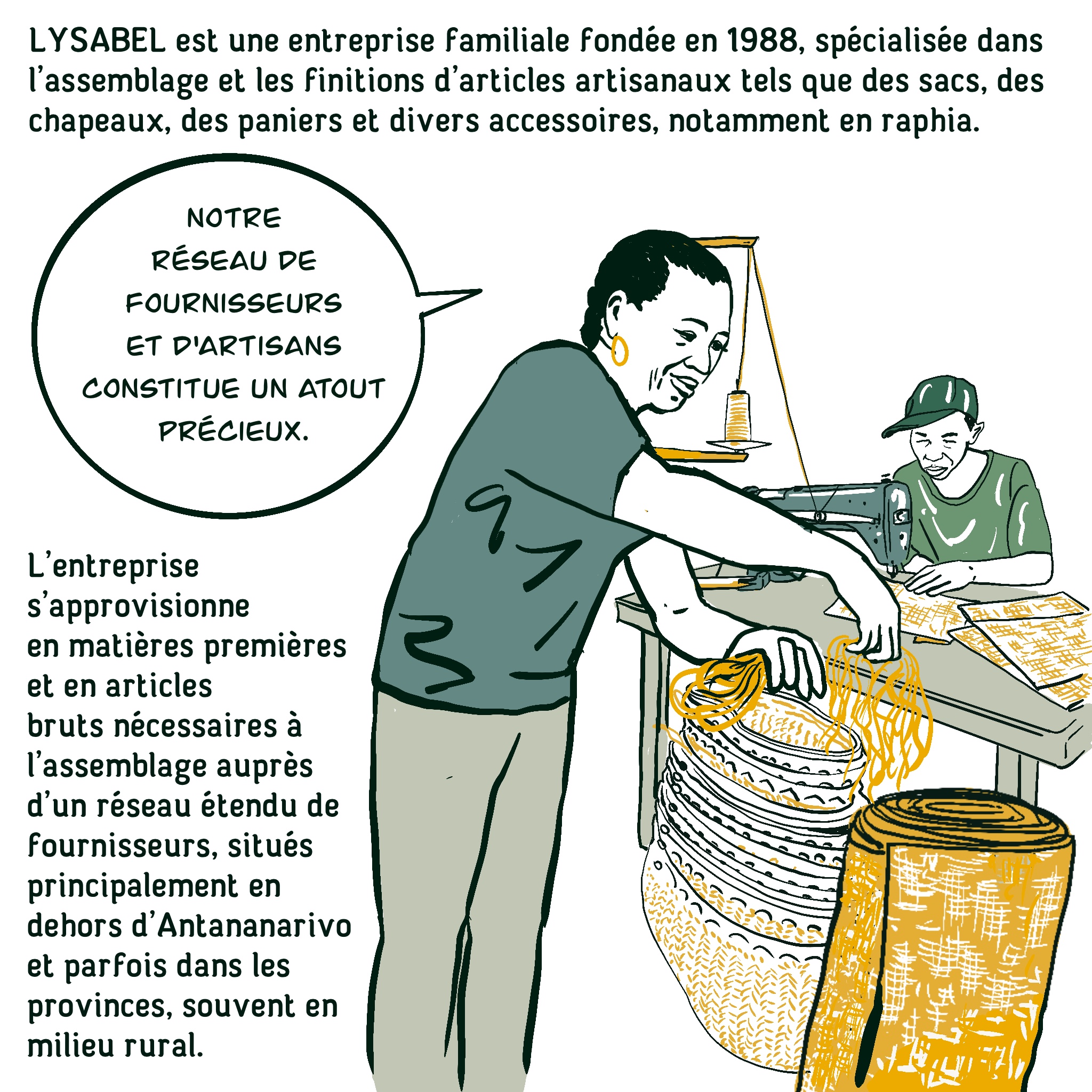 LYSABEL est une entreprise familiale fondée en 1988, spécialisée dans l'assemblage et les finitions d'articles artisanaux tels que des sacs, des chapeaux, des paniers et divers accessoires, notamment en raphia.

NOTRE RÉSEAU DE FOURNISSEURS ET D'ARTISANS CONSTITUE UN ATOUT PRÉCIEUX.

L'entreprise s'approvisionne en matières premières et en articles bruts nécessaires à l'assemblage auprès d'un réseau étendu de fournisseurs, situés principalement en dehors d'Antananarivo et parfois dans les provinces, souvent en milieu rural.