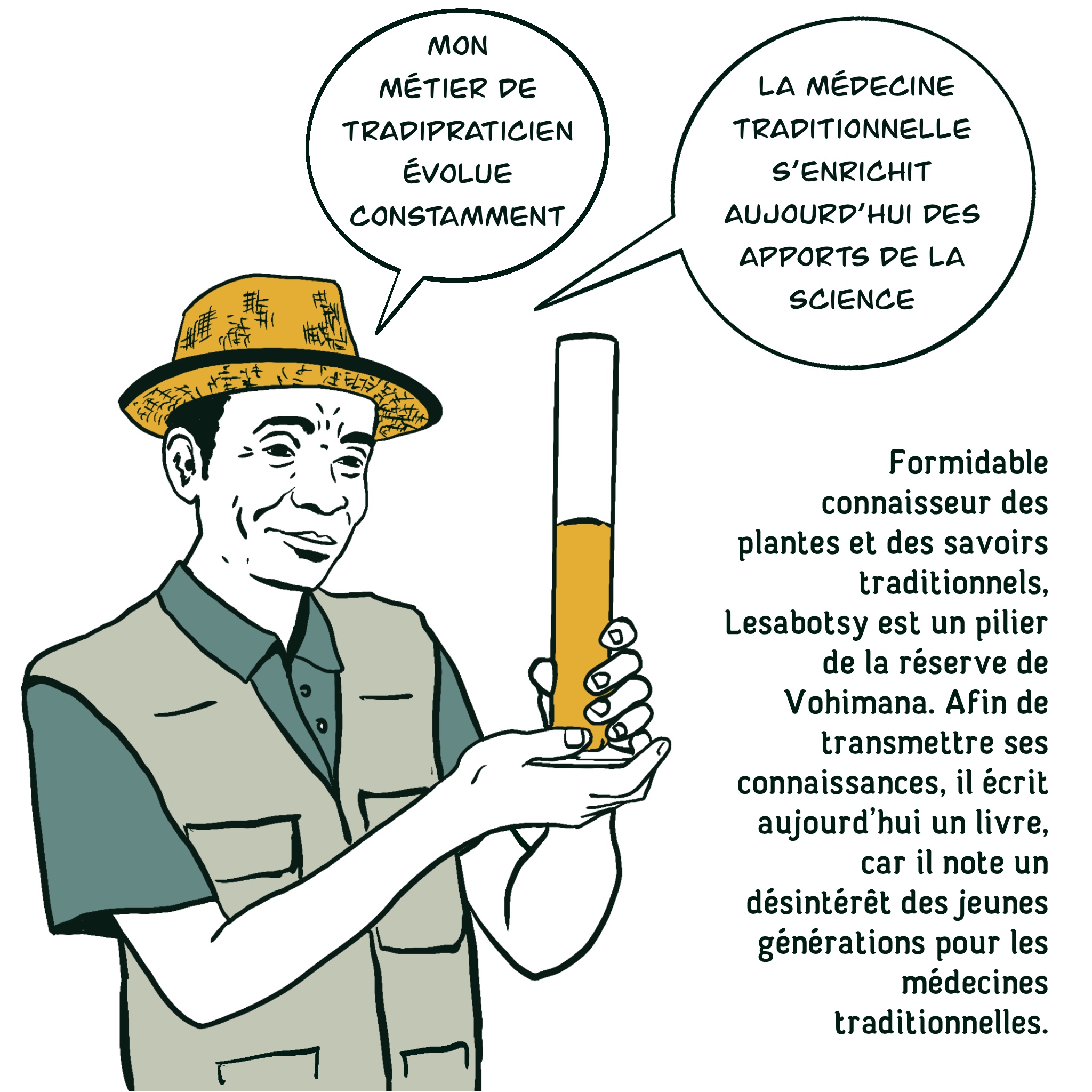 MON MÉTIER DE TRADIPRATICIEN ÉVOLUE CONSTAMMENT

LA MÉDECINE TRADITIONNELLE S'ENRICHIT AUJOURD'HUI DES APPORTS DE LA SCIENCE

Formidable connaisseur des plantes et des savoirs traditionnels, Lesabotsy est un pilier de la réserve de Vohimana. Afin de transmettre ses connaissances, il écrit aujourd'hui un livre, car il note un désintérêt des jeunes générations pour les médecines traditionnelles.